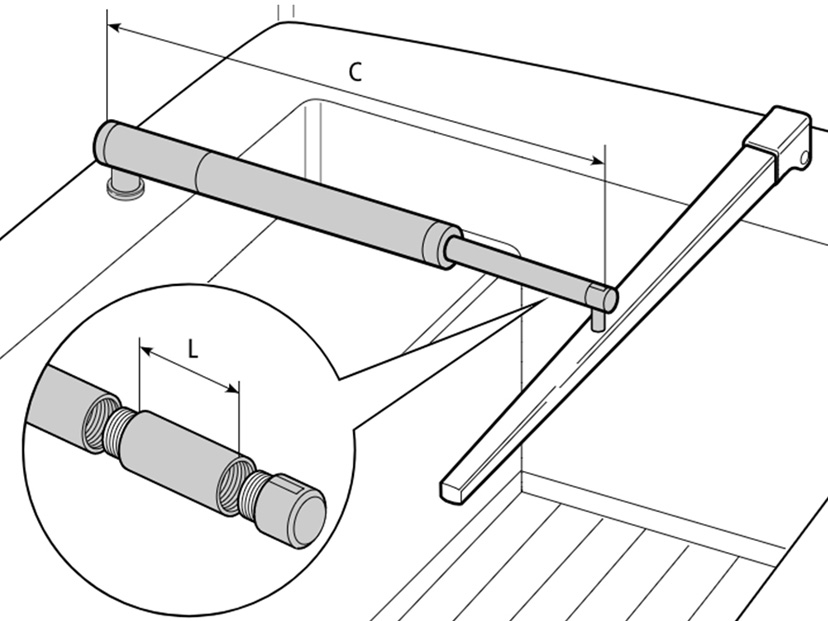 C

L