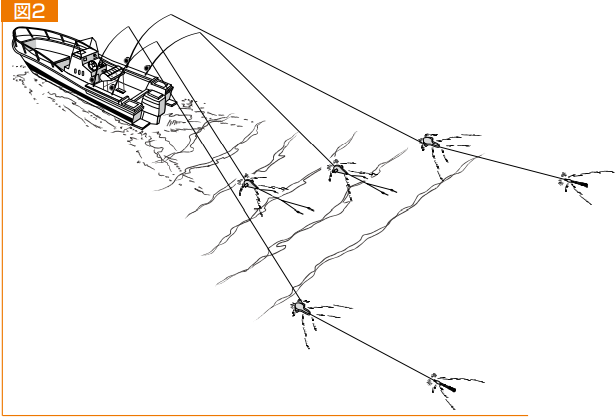 図2